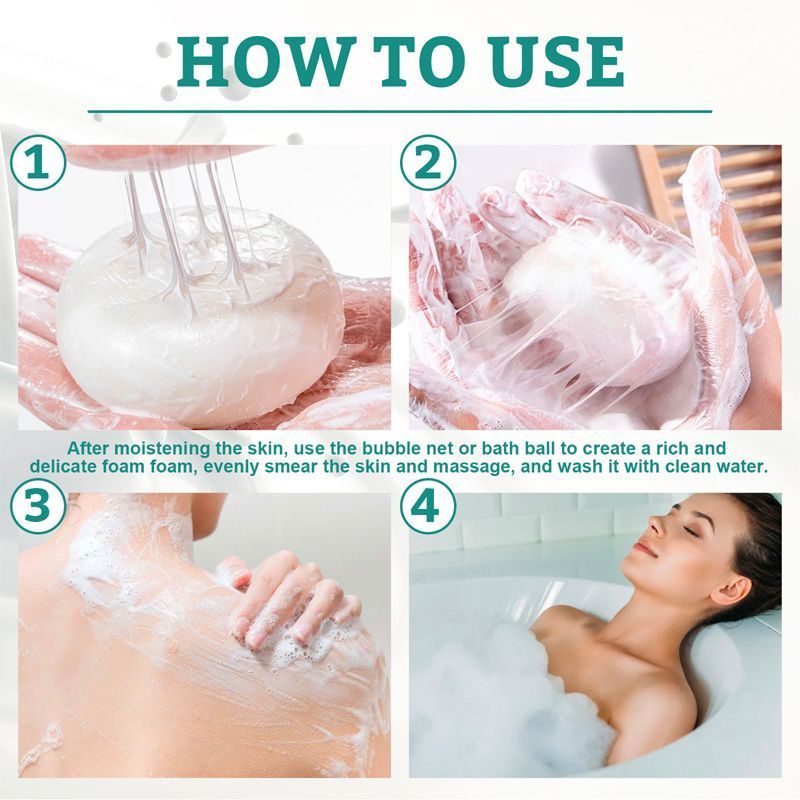 HOW TO USE

1

2

After moistening the skin, use the bubble net or bath ball to create a rich and delicate foam foam, evenly smear the skin and massage, and wash it with clean water.

3

4