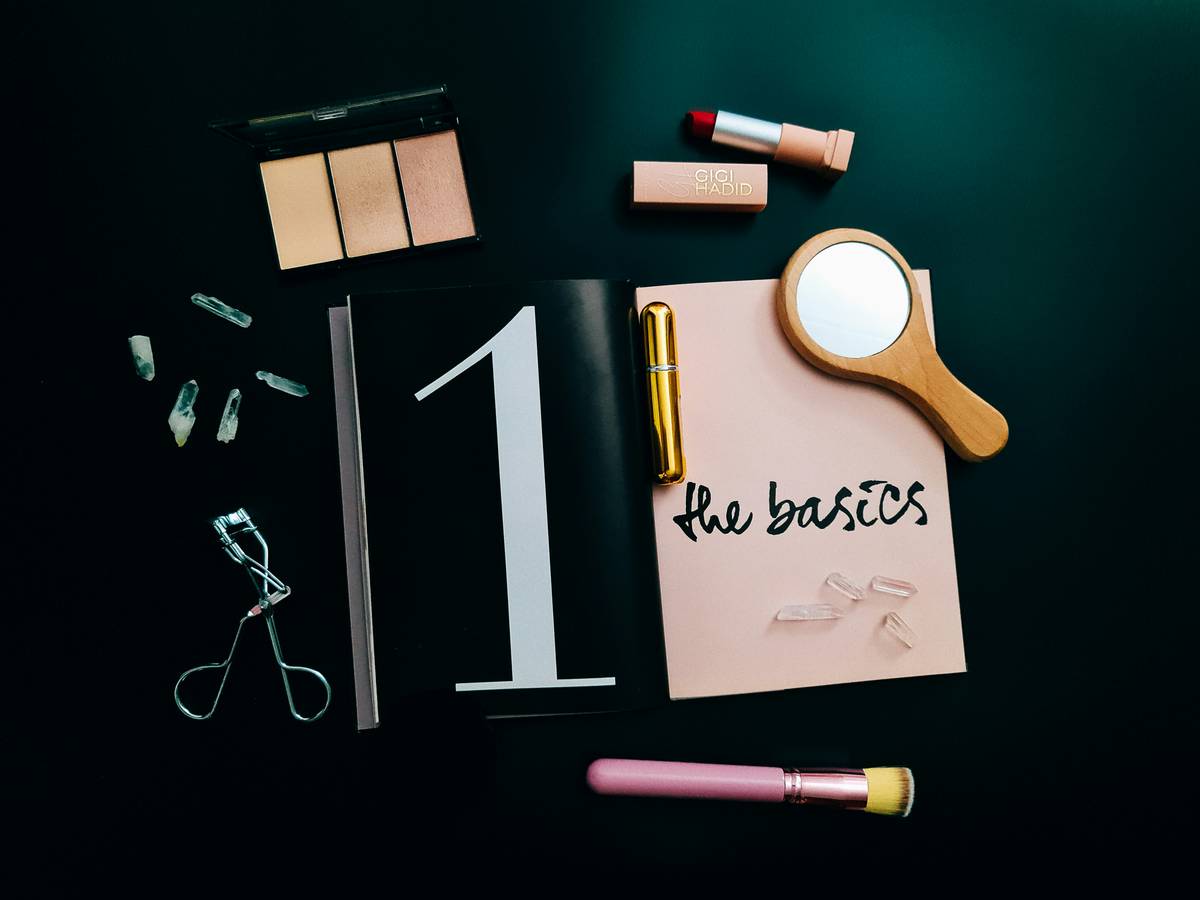 GIGI HADID

1

the basics